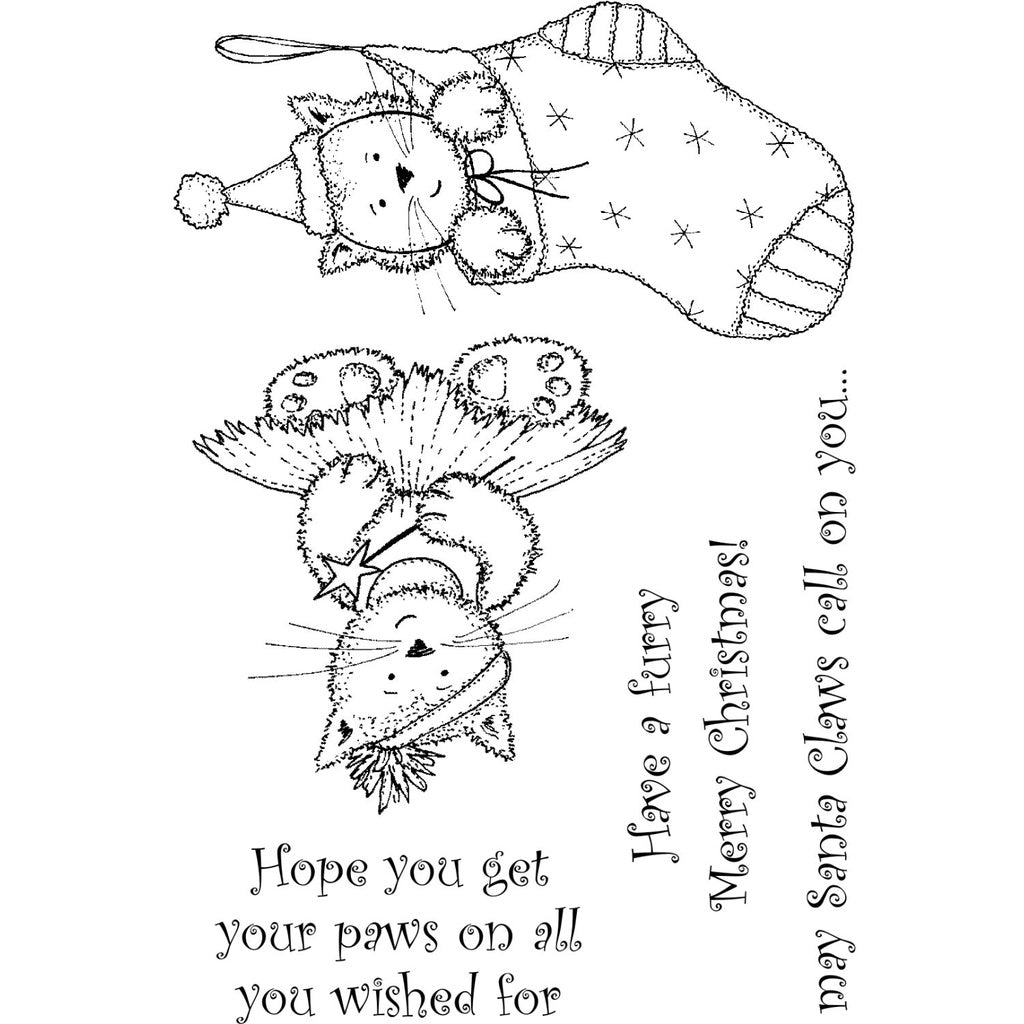 Hope you get your paws on all you wished for

Have a furry Merry Christmas!

may Santa Claws call on you...