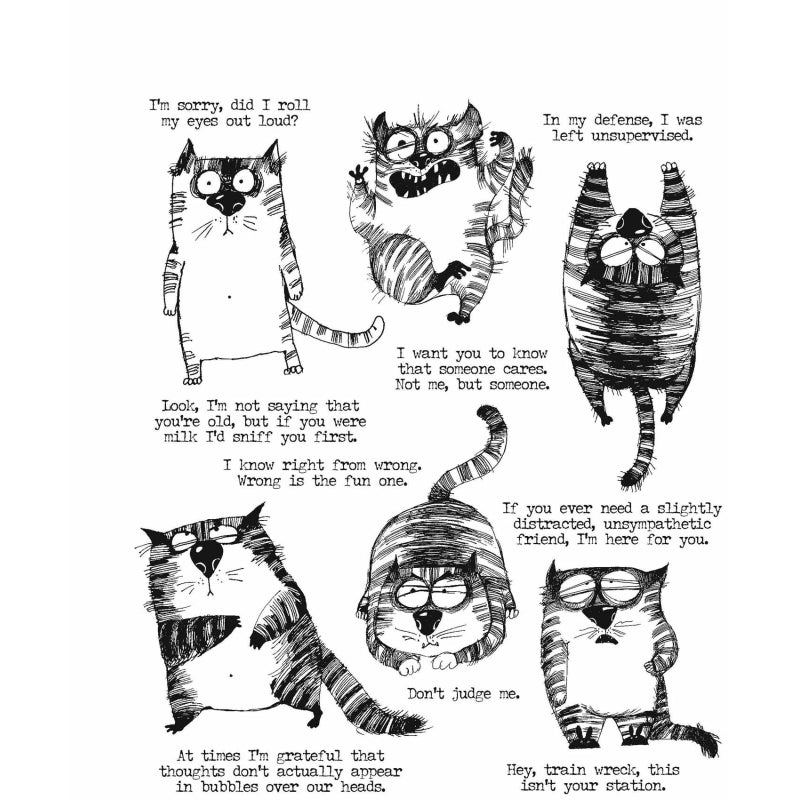 I'm sorry, did I roll my eyes out loud?

In my defense, I was left unsupervised.

I want you to know that someone cares. Not me, but someone.

Look, I'm not saying that you're old, but if you were milk I'd sniff you first.

I know right from wrong. Wrong is the fun one.

If you ever need a slightly distracted, unsympathetic friend, I'm here for you.

Don't judge me.

At times I'm grateful that thoughts don't actually appear in bubbles over our heads.

Hey, train wreck, this isn't your station.